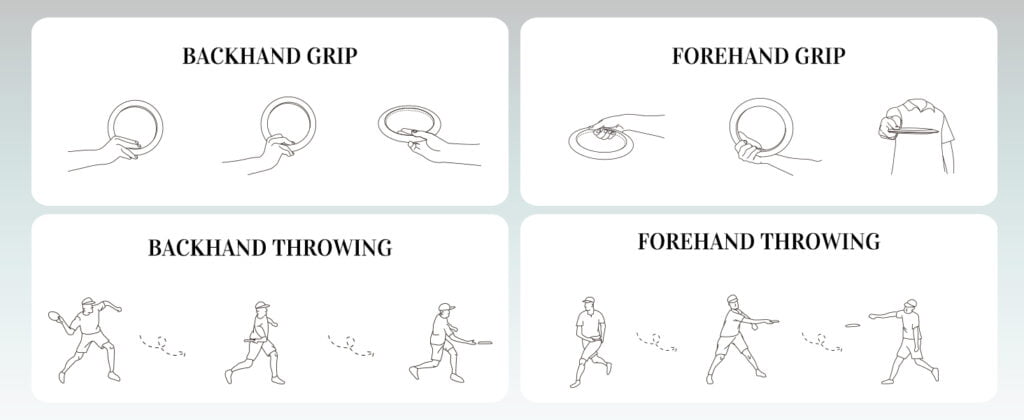 BACKHAND GRIP

FOREHAND GRIP

BACKHAND THROWING

FOREHAND THROWING